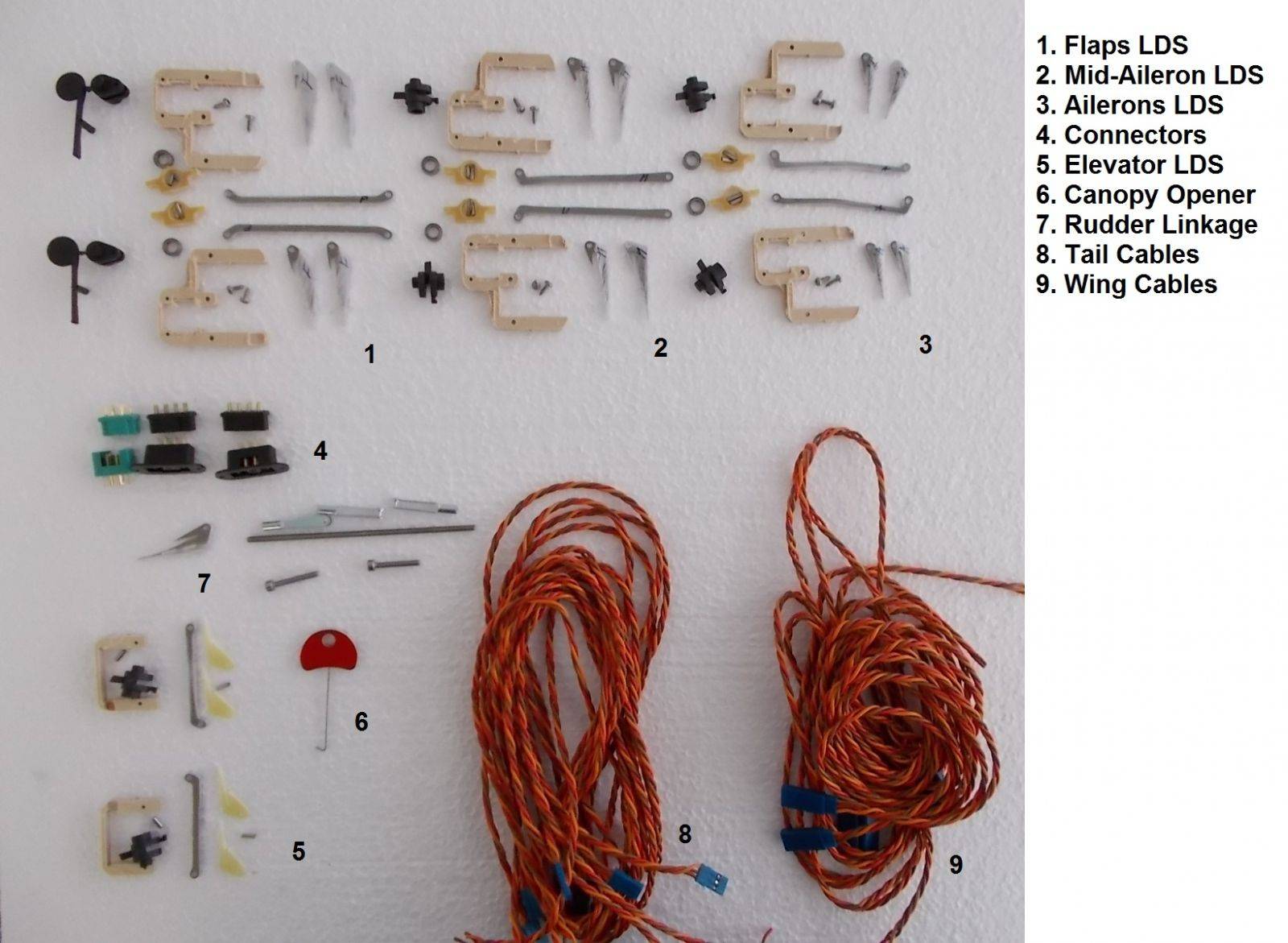 1. Flaps LDS
2. Mid-Aileron LDS
3. Ailerons LDS
4. Connectors
5. Elevator LDS
6. Canopy Opener
7. Rudder Linkage
8. Tail Cables
9. Wing Cables

1

2

3

4

7

6

5

8

9